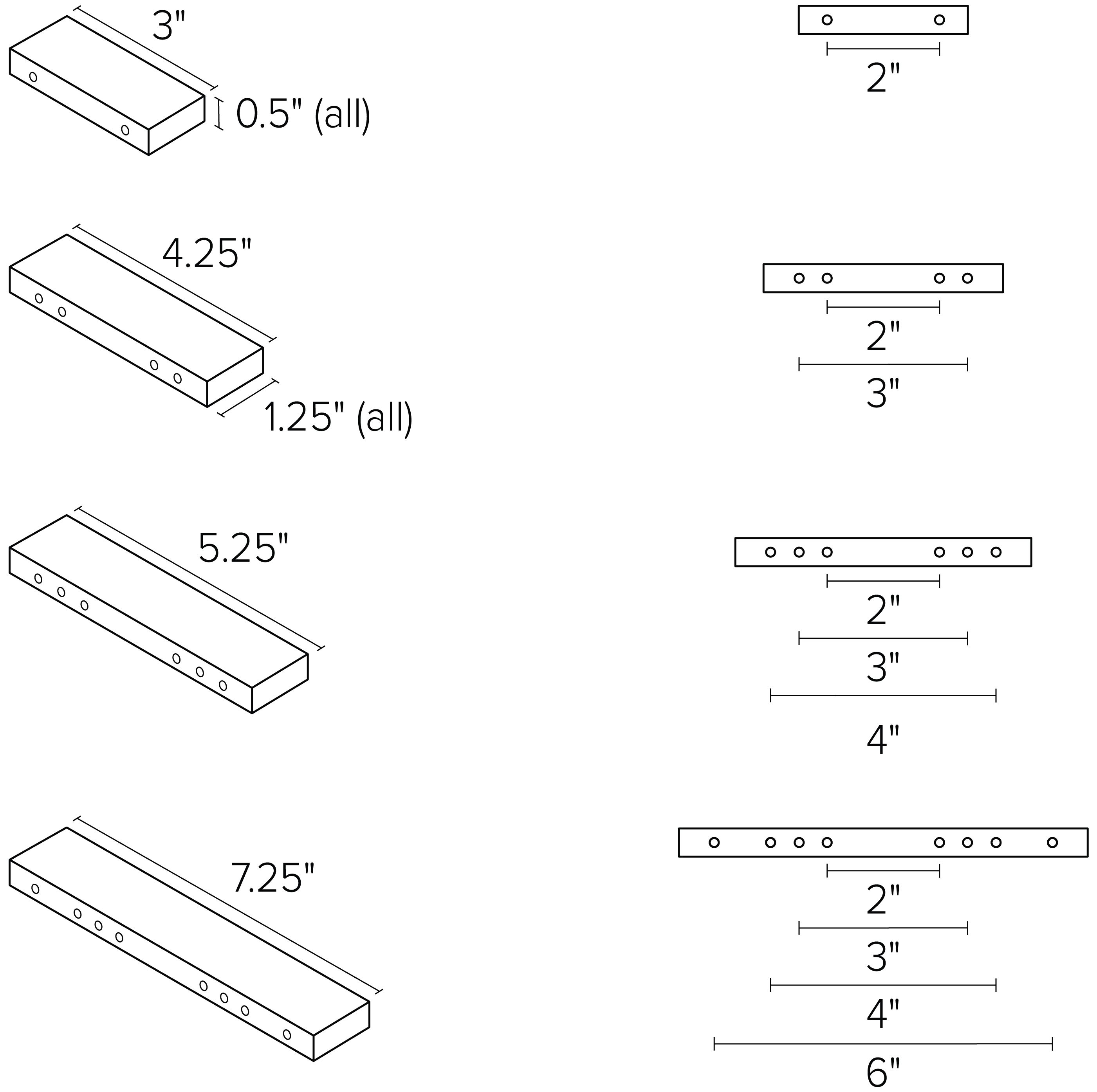 3"

0.5" (all)

2"

4.25"

1.25" (all)

2"

3"

5.25"

2"

3"

4"

7.25"

2"

3"

4"

6"